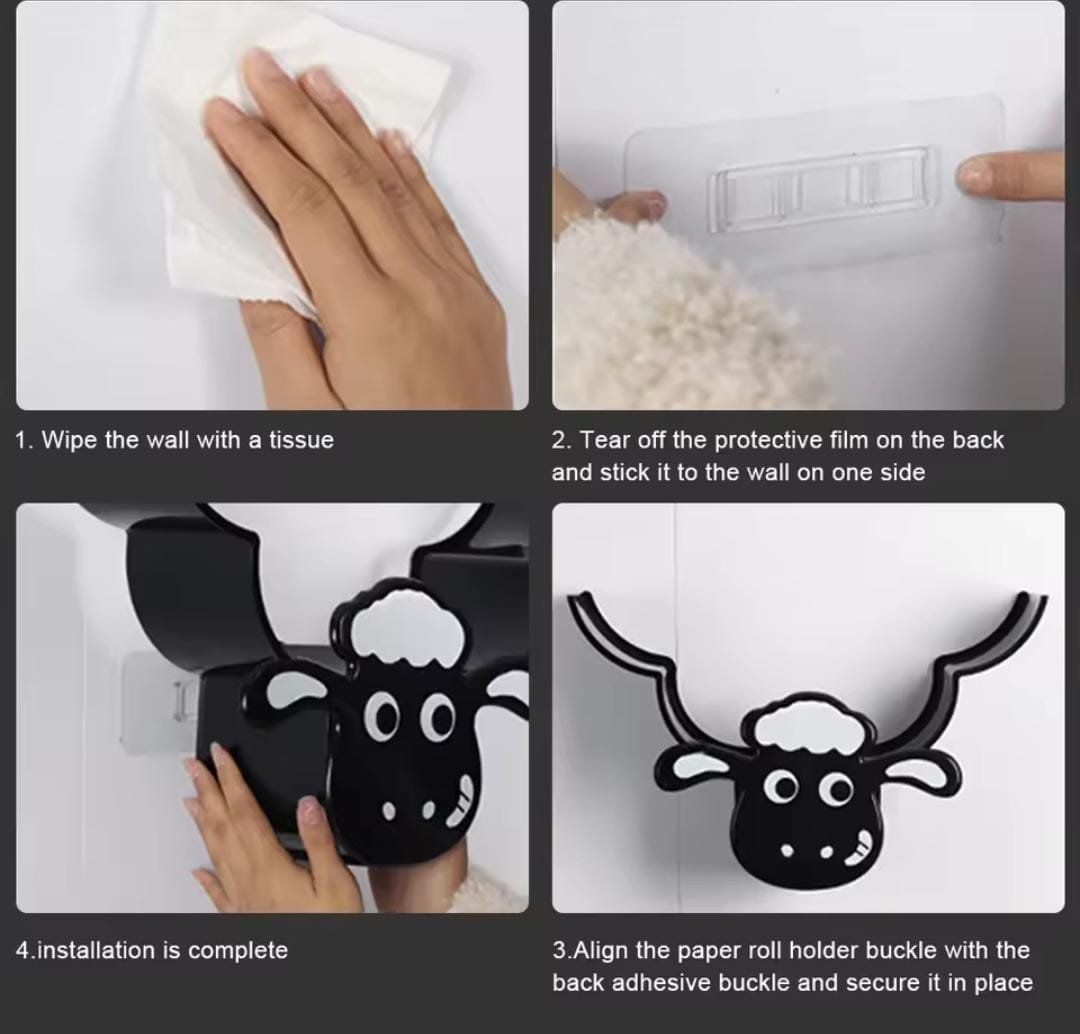 1. Wipe the wall with a tissue

2. Tear off the protective film on the back and stick it to the wall on one side

4.installation is complete

3.Align the paper roll holder buckle with the back adhesive buckle and secure it in place