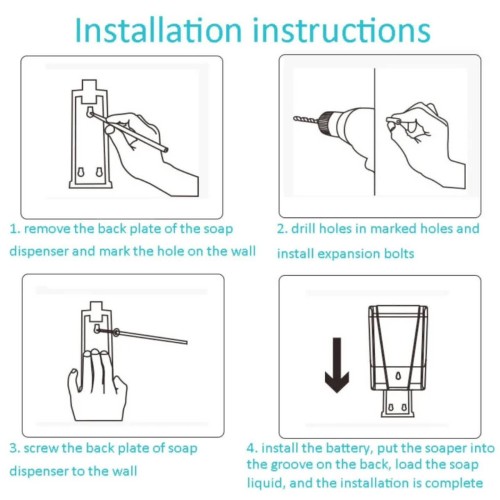 Installation instructions

1. remove the back plate of the soap dispenser and mark the hole on the wall

2. drill holes in marked holes and install expansion bolts

3. screw the back plate of soap dispenser to the wall

4. install the battery, put the soaper into the groove on the back, load the soap liquid, and the installation is complete