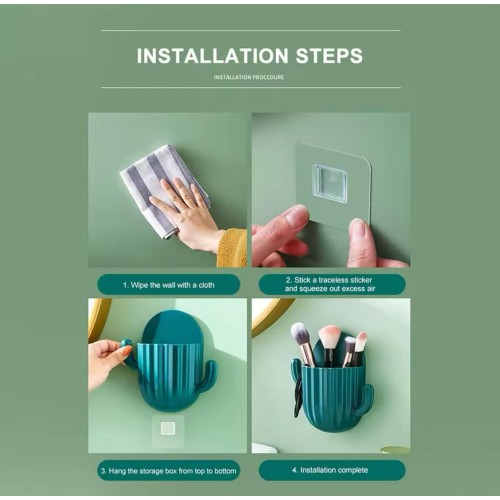 INSTALLATION STEPS

INSTALLATION PROCEDURE

1. Wipe the wall with a cloth

2. Stick a traceless sticker and squeeze out excess air

3. Hang the storage box from top to bottom

4. Installation complete