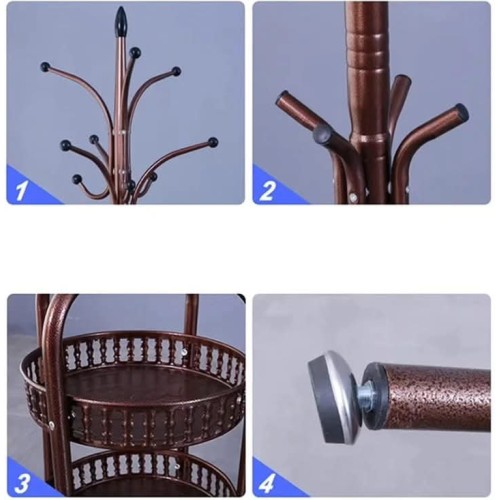 1

2

3

4