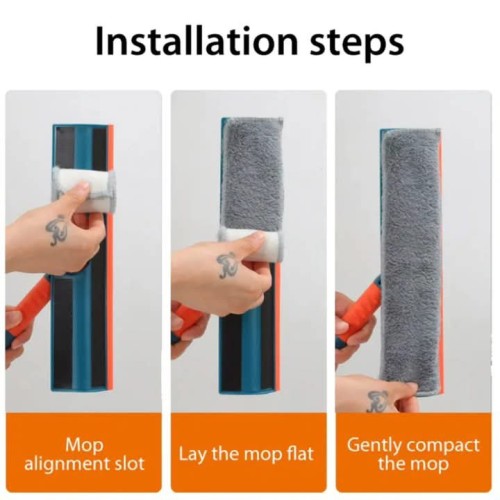 Installation steps

Mop alignment slot

Lay the mop flat

Gently compact the mop