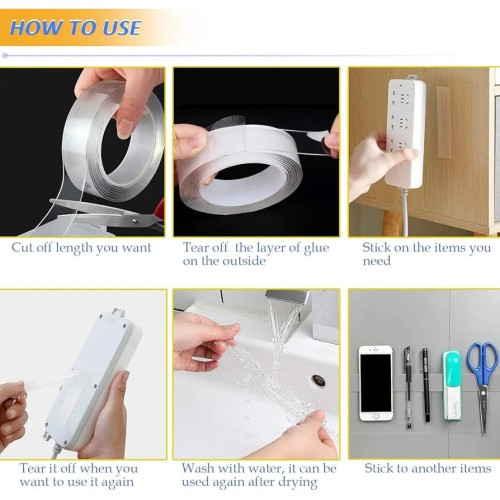 HOW TO USE

Cut off length you want

Tear off  the layer of glue on the outside

Stick on the items you need

Tear it off when you want to use it again

Wash with water, it can be used again after drying

Stick to another items