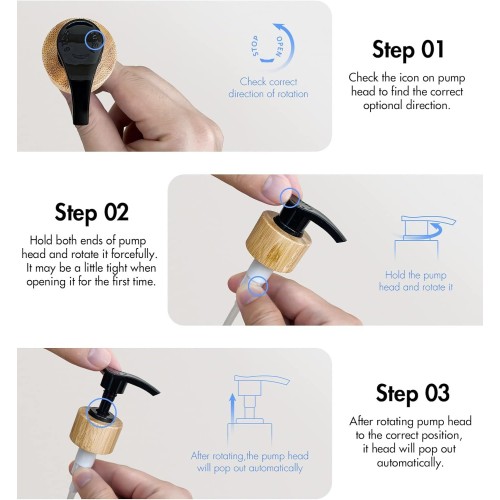 STOP OPEN

Check correct direction of rotation

Step 01

Check the icon on pump head to find the correct optional direction.

Step 02

Hold both ends of pump head and rotate it forcefully. It may be a little tight when opening it for the first time.

Hold the pump head and rotate it

After rotating,the pump head will pop out automatically

Step 03

After rotating pump head to the correct position, it head will pop out automatically.