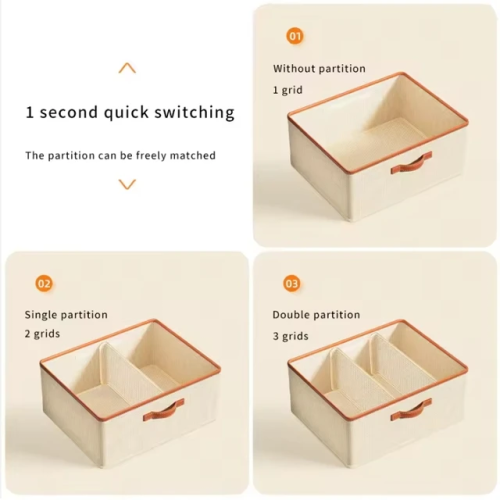 1 second quick switching

The partition can be freely matched

01

Without partition

1 grid

02

Single partition

2 grids

03

Double partition

3 grids