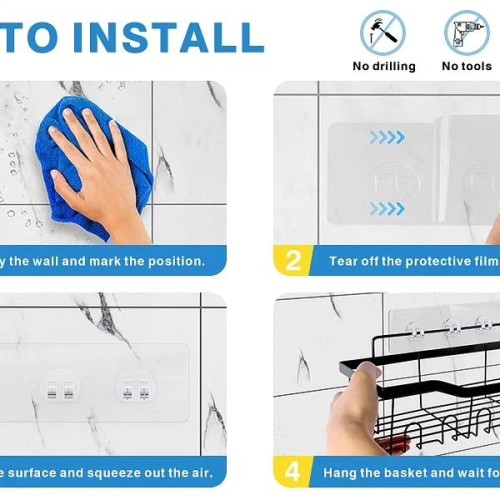 TO INSTALL

No drilling

No tools

y the wall and mark the position.

2 Tear off the protective film

e surface and squeeze out the air.

4 Hang the basket and wait fo